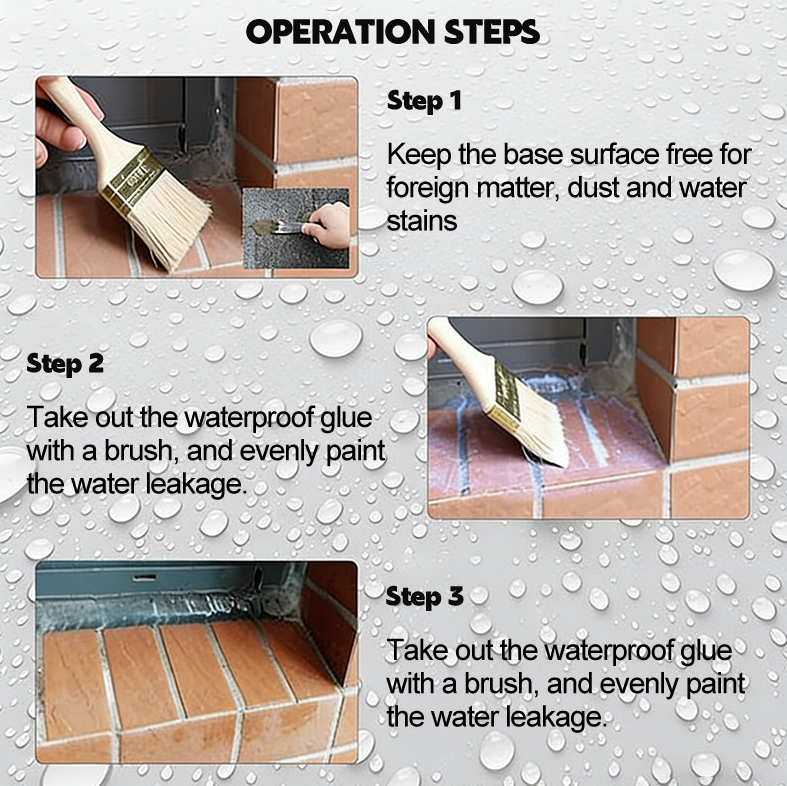 OPERATION STEPS

Step 1

Keep the base surface free for foreign matter, dust and water stains

Step 2

Take out the waterproof glue with a brush, and evenly paint the water leakage.

Step 3

Take out the waterproof glue with a brush, and evenly paint the water leakage.