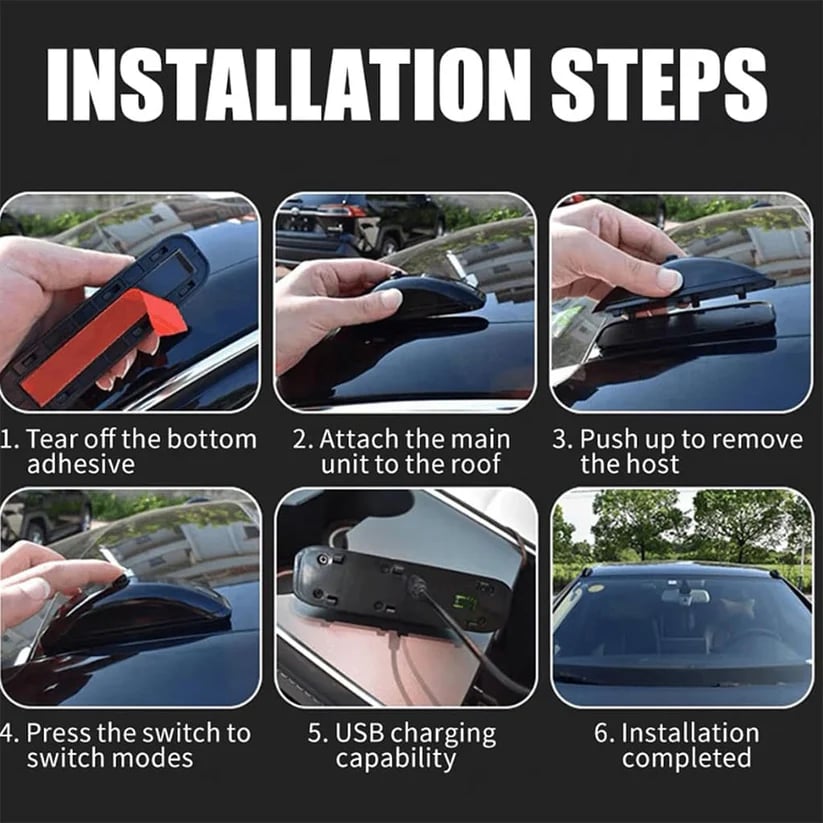 INSTALLATION STEPS

1. Tear off the bottom adhesive

2. Attach the main unit to the roof

3. Push up to remove the host

4. Press the switch to switch modes

5. USB charging capability

6. Installation completed